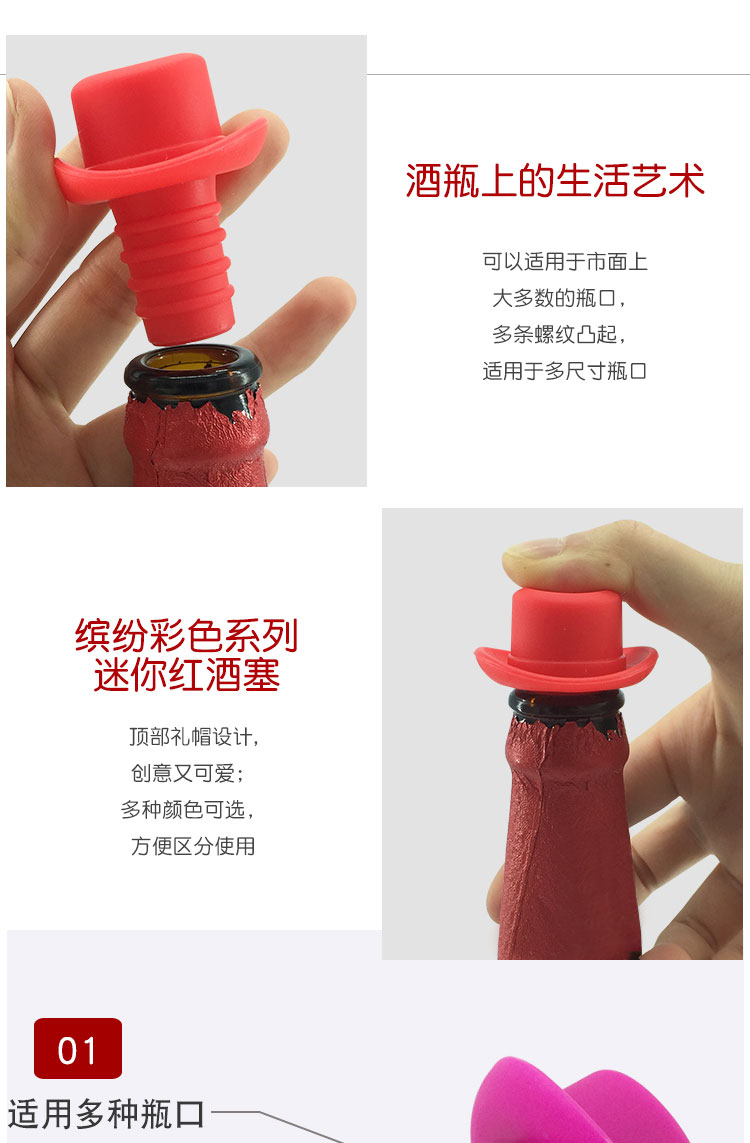 酒瓶上的生活艺术

可以适用于市面上
大多数的瓶口，
多条螺纹凸起，
适用于多尺寸瓶口

缤纷彩色系列
迷你红酒塞

顶部礼帽设计，
创意又可爱；
多种颜色可选，
方便区分使用

01

适用多种瓶口